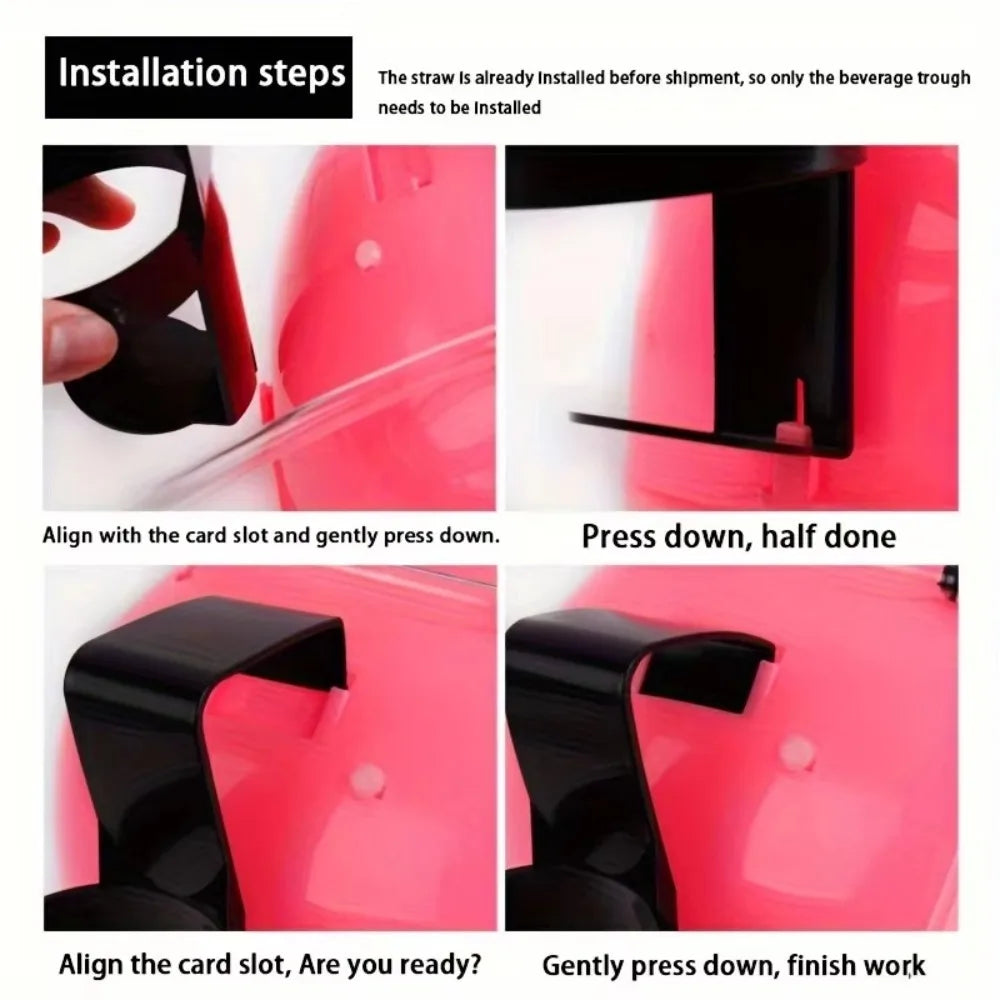 Installation steps

The straw is already installed before shipment, so only the beverage trough needs to be installed

Align with the card slot and gently press down.

Press down, half done

Align the card slot, Are you ready?

Gently press down, finish work